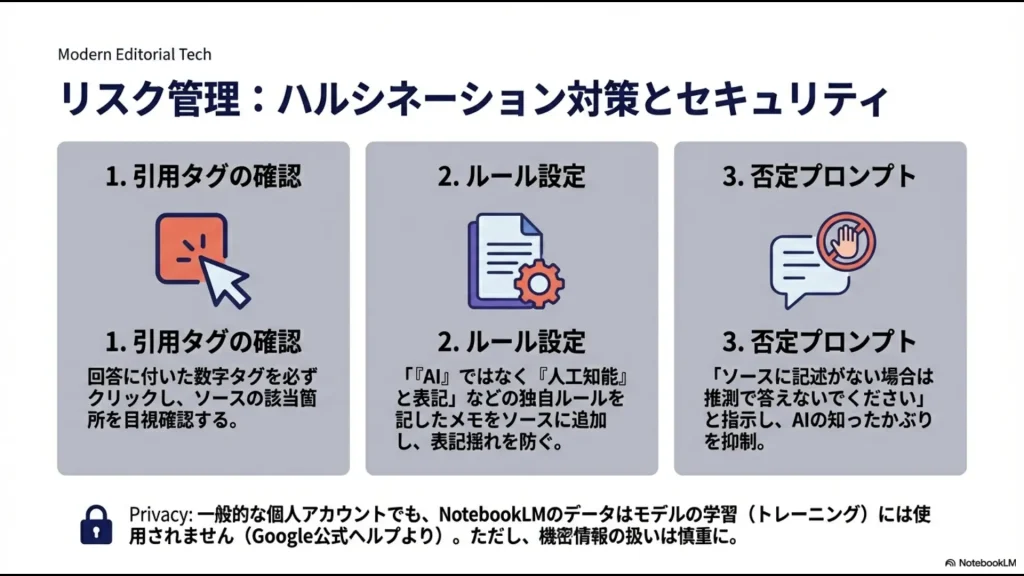 Modern Editorial Tech

リスク管理：ハルシネーション対策とセキュリティ

1. 引用タグの確認

1. 引用タグの確認

回答に付いた数字タグを必ずクリックし、ソースの該当箇所を目視確認する。

2. ルール設定

2. ルール設定

「『AI』ではなく『人工知能』と表記」などの独自ルールを記したメモをソースに追加し、表記揺れを防ぐ。

3. 否定プロンプト

3. 否定プロンプト

「ソースに記述がない場合は推測で答えないでください」と指示し、AIの知ったかぶりを抑制。

Privacy: 一般的な個人アカウントでも、NotebookLMのデータはモデルの学習（トレーニング）には使用されません（Google公式ヘルプより）。ただし、機密情報の扱いは慎重に。

NotebookLM