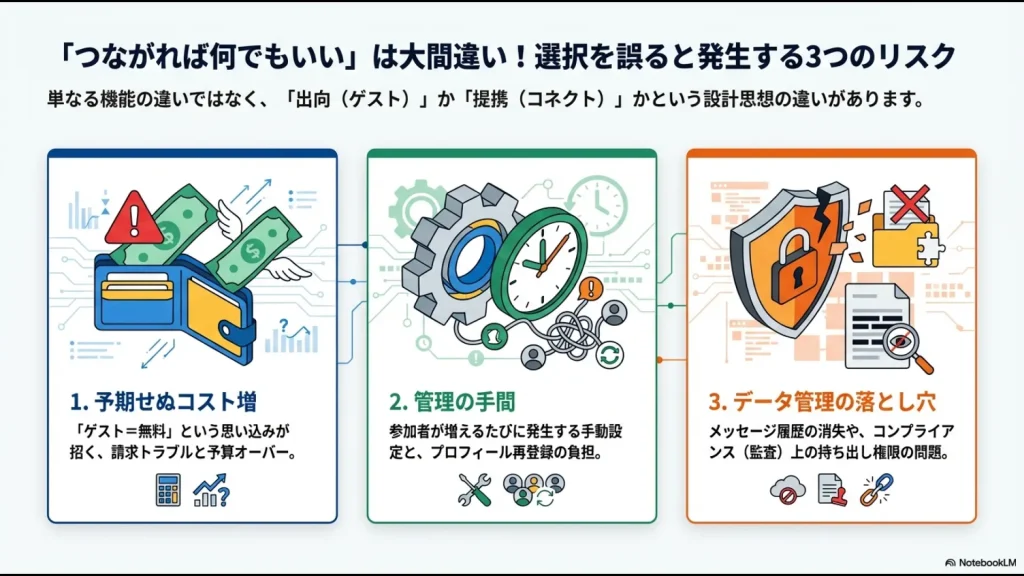 「つながれば何でもいい」は大間違い！選択を誤ると発生する3つのリスク

単なる機能の違いではなく、「出向（ゲスト）」か「提携（コネクト）」かという設計思想の違いがあります。

1. 予期せぬコスト増

「ゲスト＝無料」という思い込みが招く、請求トラブルと予算オーバー。

2. 管理の手間

参加者が増えるたびに発生する手動設定と、プロフィール再登録の負担。

3. データ管理の落とし穴

メッセージ履歴の消失や、コンプライアンス（監査）上の持ち出し権限の問題。

NotebookLM