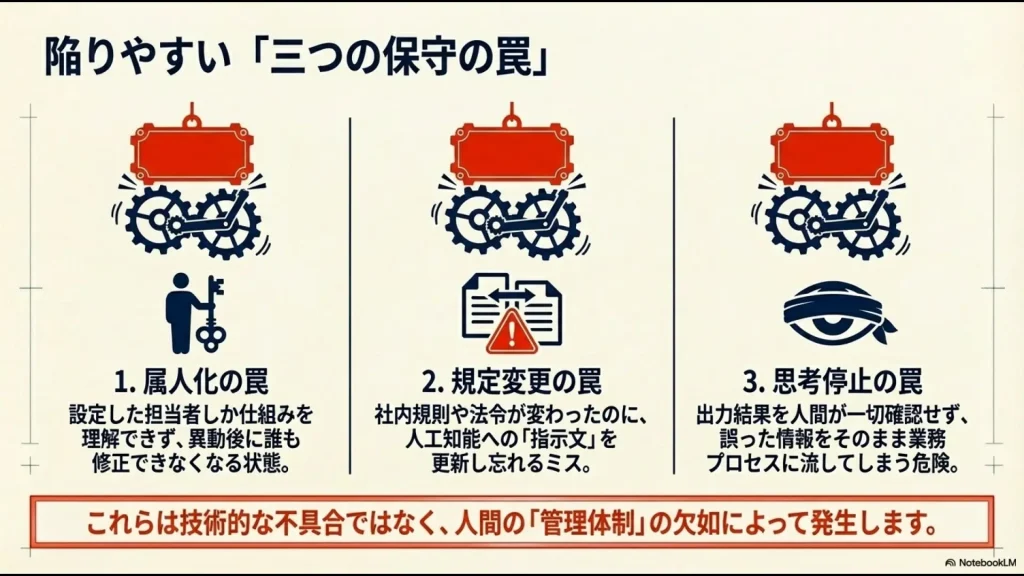 陥りやすい「三つの保守の罠」

1. 属人化の罠
設定した担当者しか仕組みを理解できず、異動後に誰も修正できなくなる状態。

2. 規定変更の罠
社内規則や法令が変わったのに、人工知能への「指示文」を更新し忘れるミス。

3. 思考停止の罠
出力結果を人間が一切確認せず、誤った情報をそのまま業務プロセスに流してしまう危険。

これらは技術的な不具合ではなく、人間の「管理体制」の欠如によって発生します。

NotebookLM