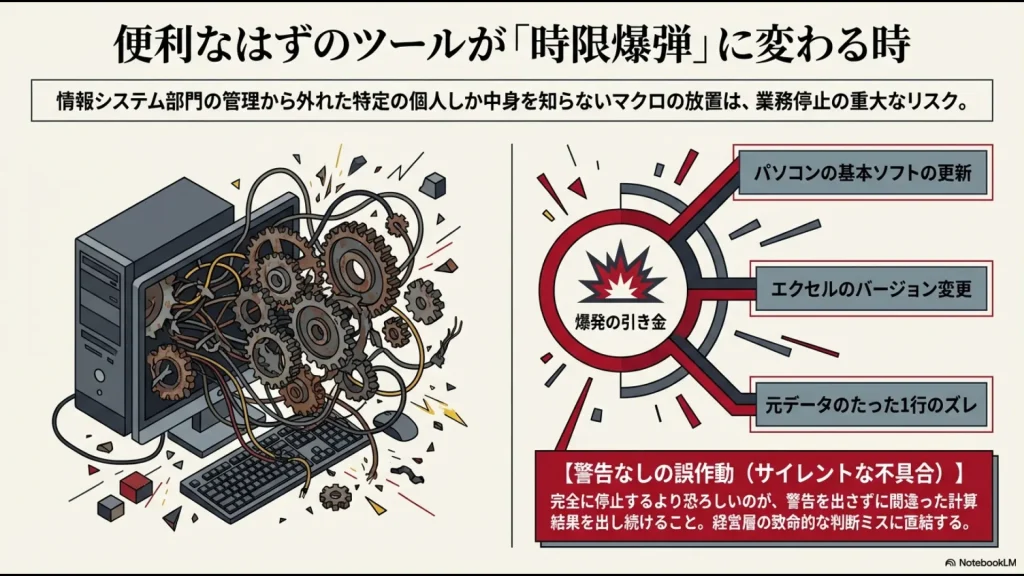 便利なはずのツールが「時限爆弾」に変わる時

情報システム部門の管理から外れた特定の個人しか中身を知らないマクロの放置は、業務停止の重大なリスク。

爆発の引き金

パソコンの基本ソフトの更新

エクセルのバージョン変更

元データのたった1行のズレ

【警告なしの誤作動（サイレントな不具合）】

完全に停止するより恐ろしいのが、警告を出さずに間違った計算結果を出し続けること。経営層の致命的な判断ミスに直結する。

NotebookLM