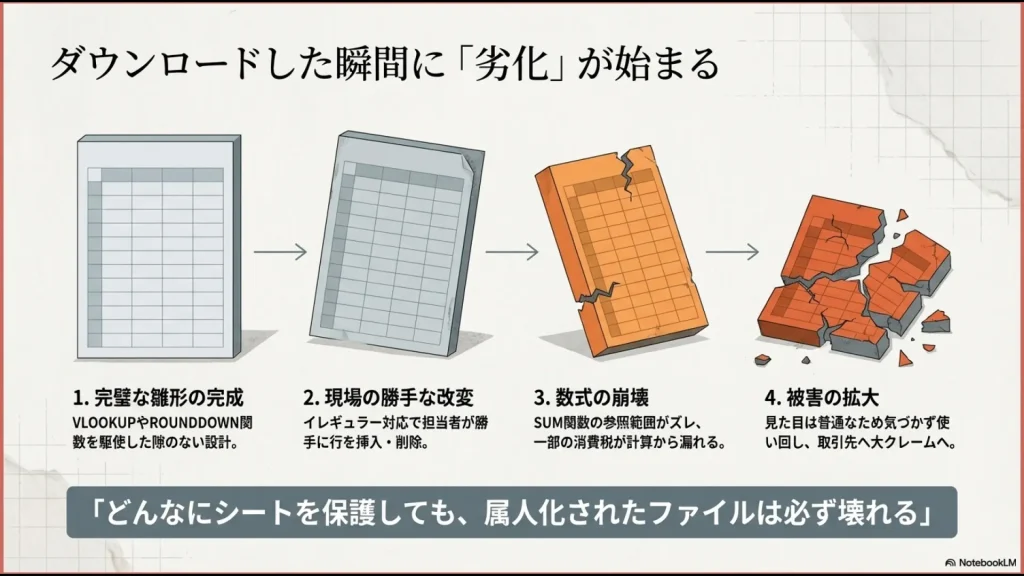 ダウンロードした瞬間に「劣化」が始まる

1. 完璧な雛形の完成
VLOOKUPやROUNDDOWN関数を駆使した隙のない設計。

2. 現場の勝手な改変
イレギュラー対応で担当者が勝手に行を挿入・削除。

3. 数式の崩壊
SUM関数の参照範囲がズレ、一部の消費税が計算から漏れる。

4. 被害の拡大
見た目は普通なため気づかず使い回し、取引先へ大クレームへ。

「どんなにシートを保護しても、属人化されたファイルは必ず壊れる」

NotebookLM